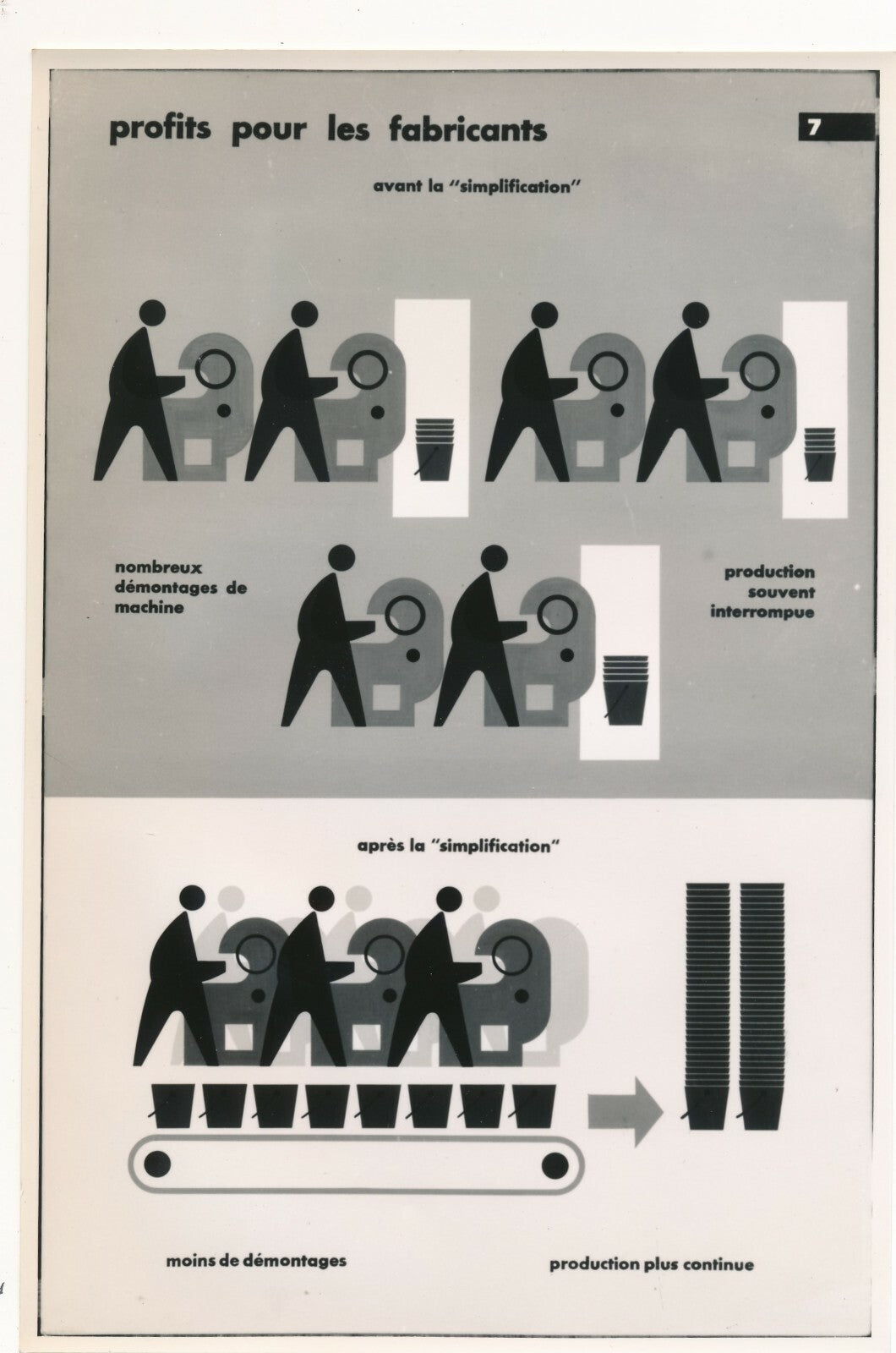 profits pour les fabricants

7

avant la "simplification"

nombreux démontages de machine

production souvent interrompue

après la "simplification"

moins de démontages

production plus continue